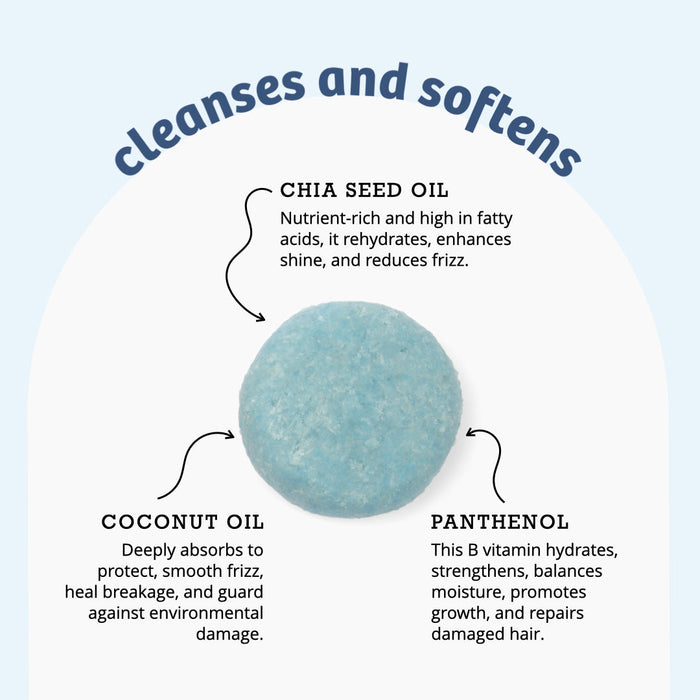 cleanses and softens

CHIA SEED OIL

Nutrient-rich and high in fatty acids, it rehydrates, enhances shine, and reduces frizz.

COCONUT OIL

Deeply absorbs to protect, smooth frizz, heal breakage, and guard against environmental damage.

PANTHENOL

This B vitamin hydrates, strengthens, balances moisture, promotes growth, and repairs damaged hair.